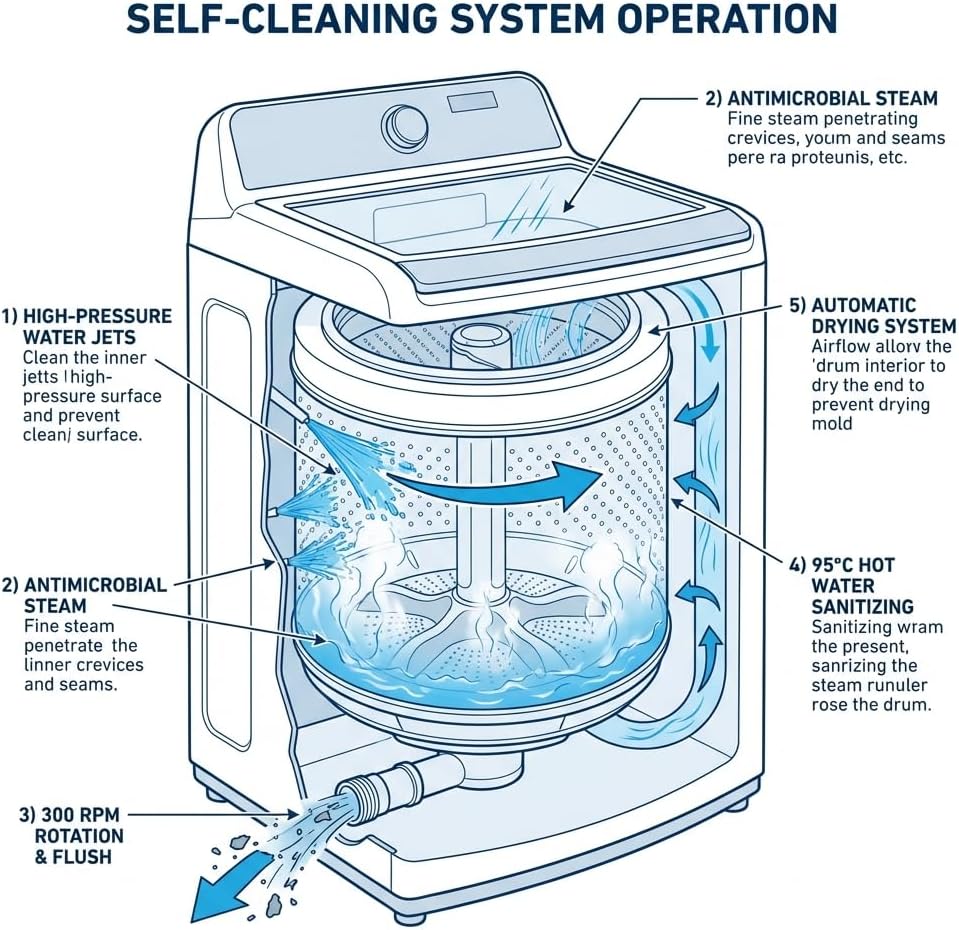 SELF-CLEANING SYSTEM OPERATION

2) ANTIMICROBIAL STEAM
Fine steam penetrating crevices, youm and seams pere ra proteunis, etc.

1) HIGH-PRESSURE WATER JETS
Clean the inner jetts !high-pressure surface and prevent cleanj surface.

5) AUTOMATIC DRYING SYSTEM
Airflow allorv the 'drum interior to dry the end to prevent drying mold

2) ANTIMICROBIAL STEAM
Fine steam penetrate the linner crevices and seams.

4) 95°C HOT WATER SANITIZING
Sanitizing wram the present, sanrizing the steam runuler rose the drum.

3) 300 RPM ROTATION & FLUSH