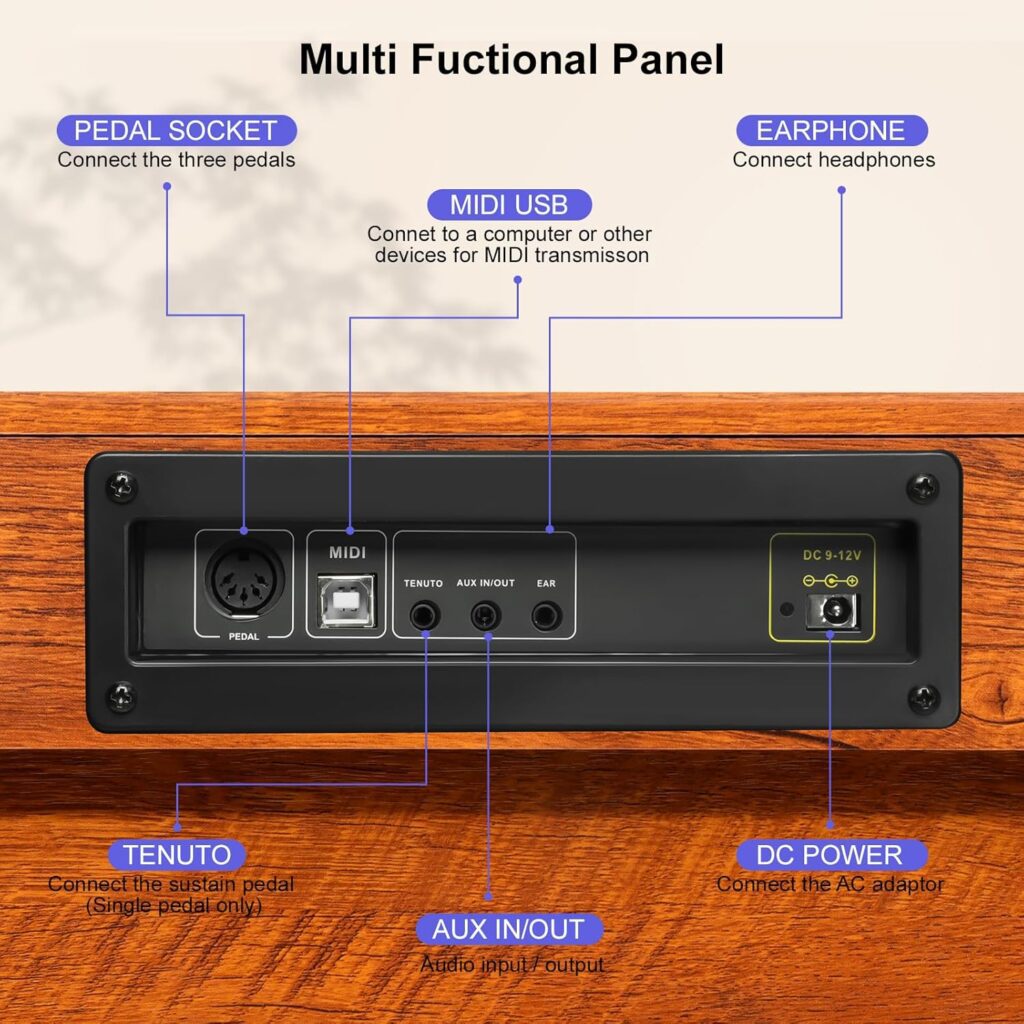 Multi Fuctional Panel

PEDAL SOCKET
Connect the three pedals

MIDI USB
Connet to a computer or other devices for MIDI transmisson

EARPHONE
Connect headphones

PEDAL

MIDI

TENUTO

AUX IN/OUT

EAR

DC 9-12V

TENUTO
Connect the sustain pedal (Single pedal only)

AUX IN/OUT
Audio input / output

DC POWER
Connect the AC adaptor